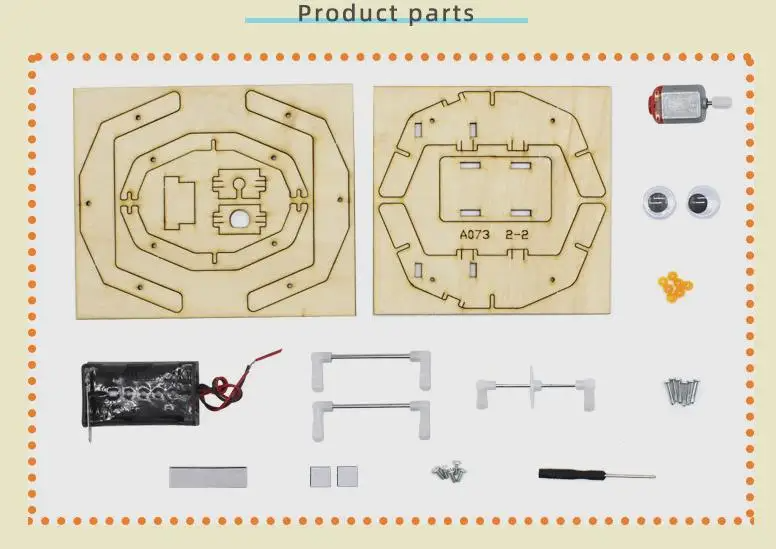 Product parts

A073 2-2